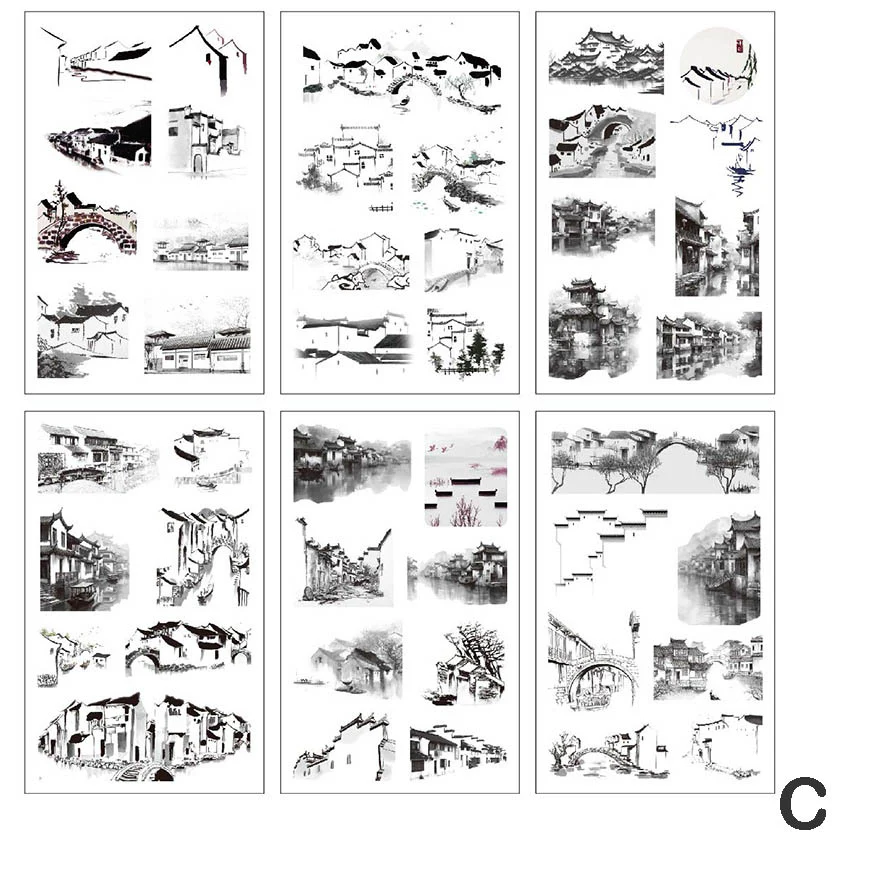 C